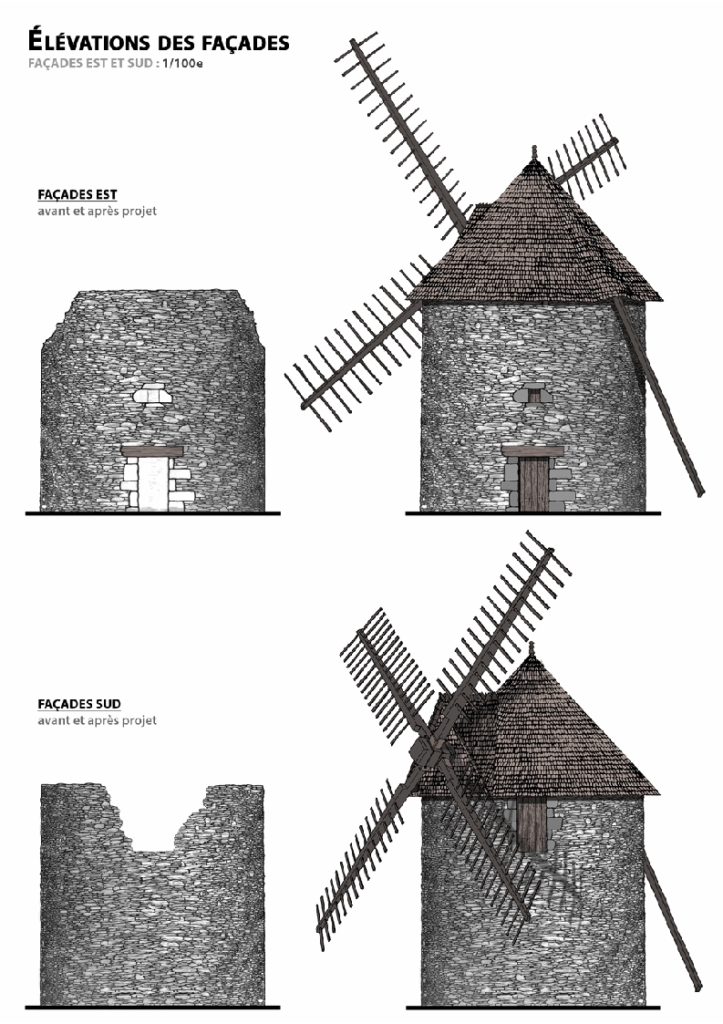 ÉLÉVATIONS DES FAÇADES

FAÇADES EST ET SUD : 1/100e

FAÇADES EST

avant et après projet

FAÇADES SUD

avant et après projet