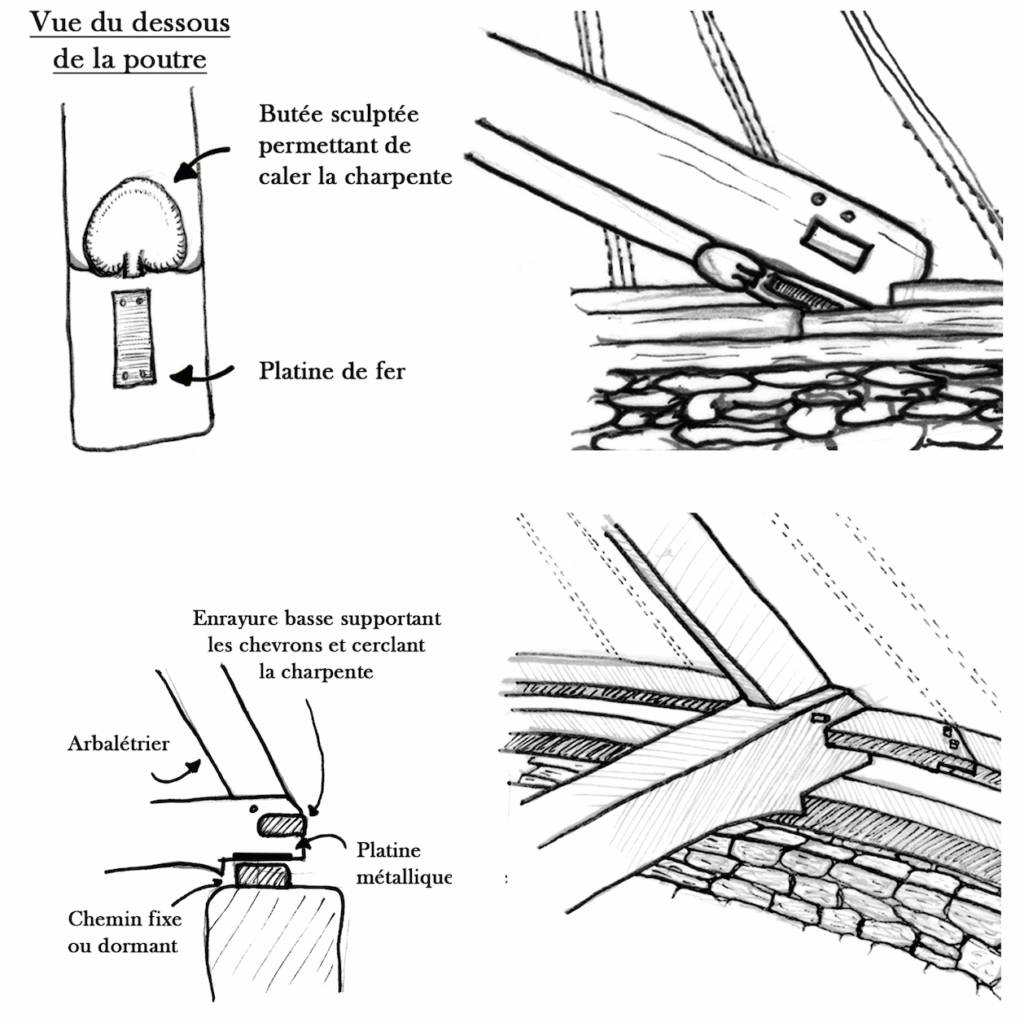 Vue du dessous de la poutre

Butée sculptée permettant de caler la charpente

Platine de fer

Enrayure basse supportant les chevrons et cerclant la charpente

Arbalétrier

Platine métallique

Chemin fixe ou dormant